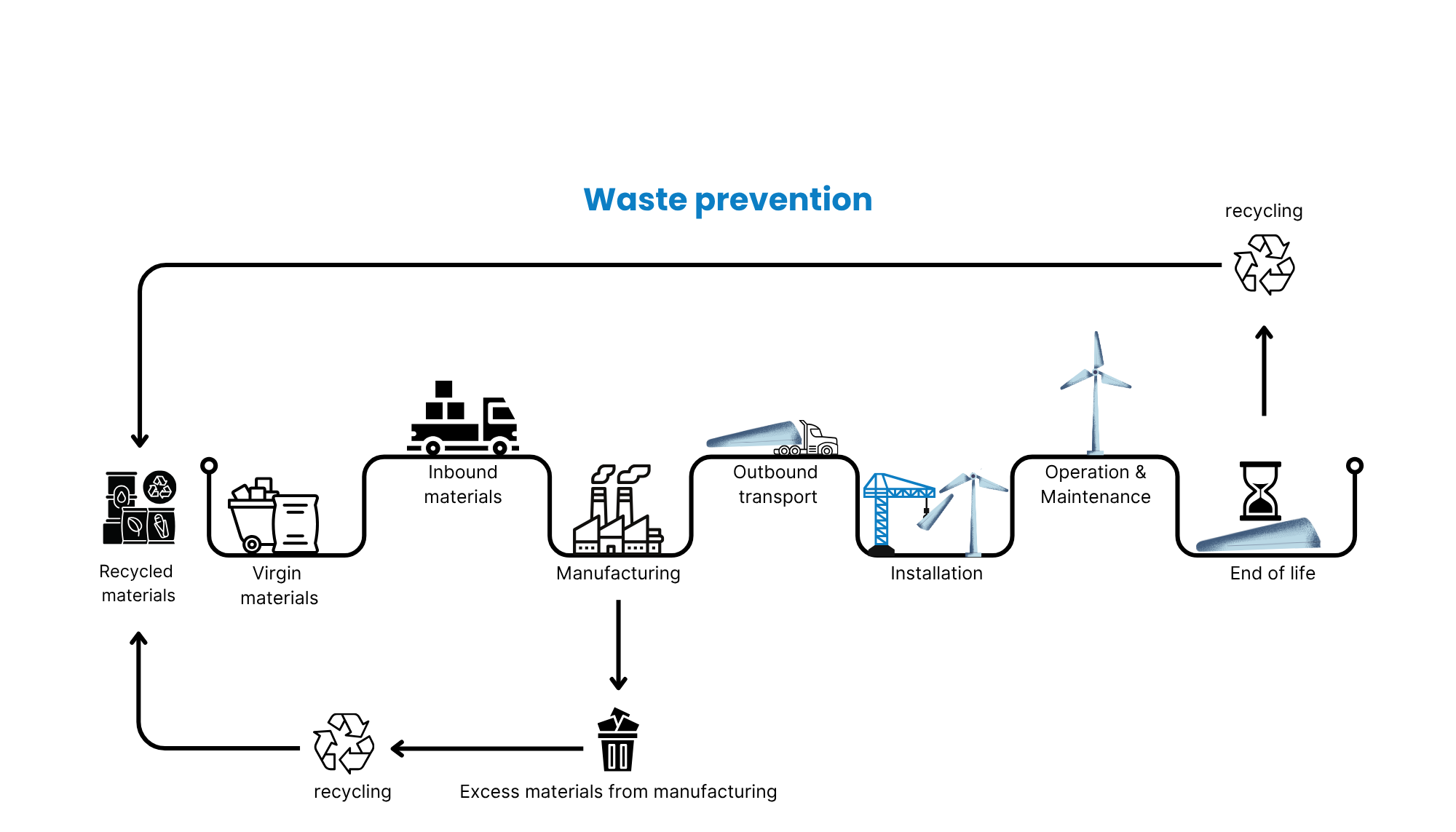 Waste prevention

recycling

Recycled materials

Virgin materials

Inbound materials

Manufacturing

Outbound transport

Installation

Operation & Maintenance

End of life

recycling

Excess materials from manufacturing